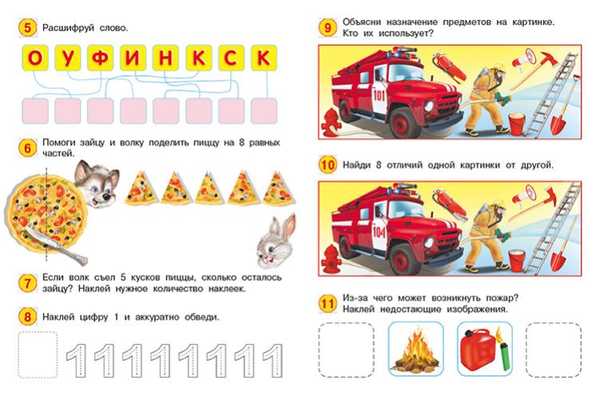 5 Расшифруй слово.

О У Ф И Н К С К

6 Помоги зайцу и волку поделить пиццу на 8 равных частей.

7 Если волк съел 5 кусков пиццы, сколько осталось зайцу? Наклей нужное количество наклеек.

8 Наклей цифру 1 и аккуратно обведи.

1 1 1 1 1 1 1 1

9 Объясни назначение предметов на картинке. Кто их использует?

101

10 Найди 8 отличий одной картинки от другой.

104

11 Из-за чего может возникнуть пожар? Наклей недостающие изображения.